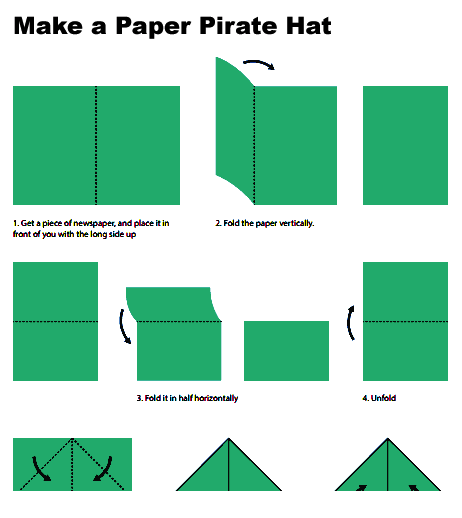 Make a Paper Pirate Hat

1. Get a piece of newspaper, and place it in front of you with the long side up

2. Fold the paper vertically.

3. Fold it in half horizontally

4. Unfold