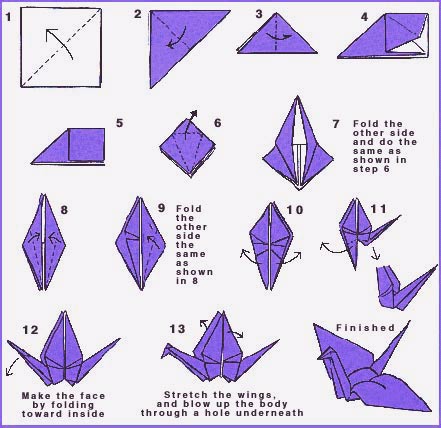 1

2

3

4

5

6

7 Fold the other side and do the same as shown in step 6

8

9 Fold the other side the same as shown in 8

10

11

12

Make the face by folding toward inside

13

Stretch the wings, and blow up the body through a hole underneath

Finished